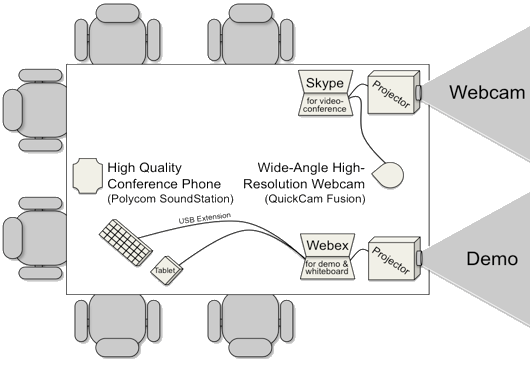 Skype
for video-conference

Projector

Webcam

High Quality Conference Phone (Polycom SoundStation)

Wide-Angle High-Resolution Webcam (QuickCam Fusion)

USB Extension

Tablet

Webex
for demo & whiteboard

Projector

Demo